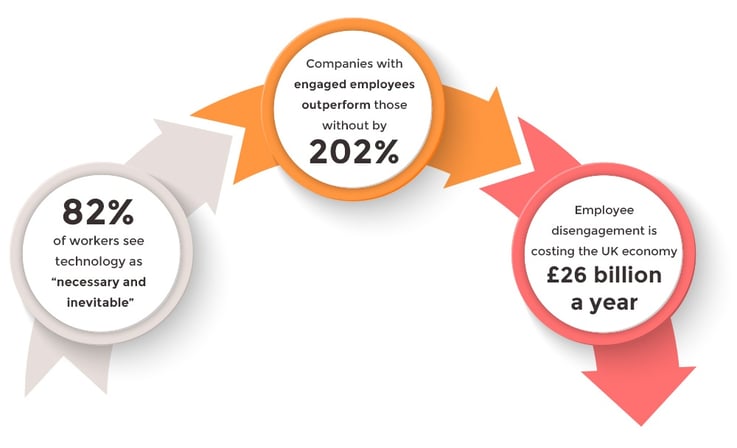 82%
of workers see technology as "necessary and inevitable"

Companies with engaged employees outperform those without by
202%

Employee disengagement is costing the UK economy
£26 billion a year